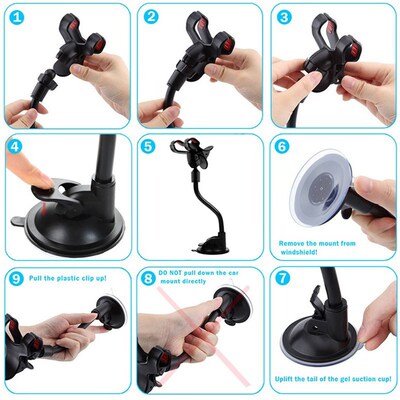 1

2

3

4

5

6

Remove the mount from windshield!

9 Pull the plastic clip up!

8 DO NOT pull down the car mount directly

7

Uplift the tail of the gel suction cup!