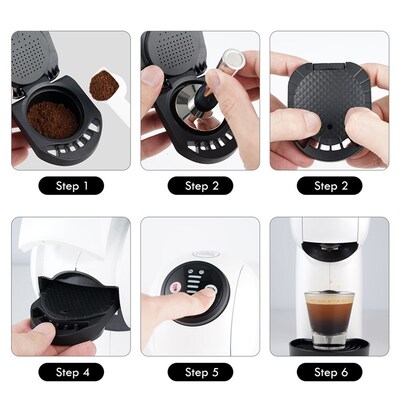 Step 1

Step 2

Step 2

Step 4

Step 5

Step 6