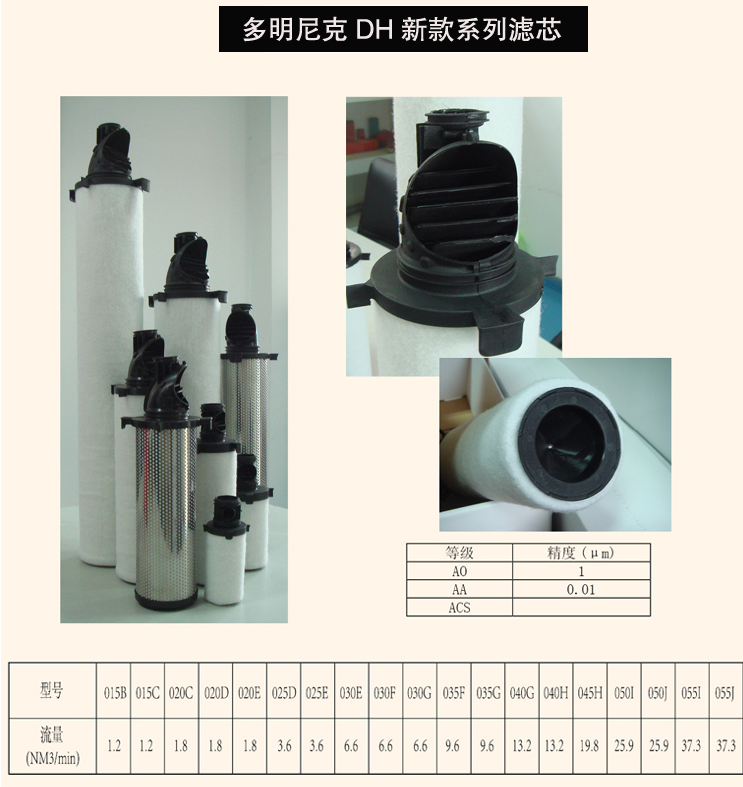 多明尼克 DH 新款系列滤芯

| 等级 | 精度（μm） |
|---|---|
| AO | 1 |
| AA | 0.01 |
| ACS | |

| 型号 | 015B | 015C | 020C | 020D | 020E | 025D | 025E | 030E | 030F | 030G | 035F | 035G | 040G | 040H | 045H | 050I | 050J | 055I | 055J |
|---|---|---|---|---|---|---|---|---|---|---|---|---|---|---|---|---|---|---|---|
| 流量 (NM3/min) | 1.2 | 1.2 | 1.8 | 1.8 | 1.8 | 3.6 | 3.6 | 6.6 | 6.6 | 6.6 | 9.6 | 9.6 | 13.2 | 13.2 | 19.8 | 25.9 | 25.9 | 37.3 | 37.3 |