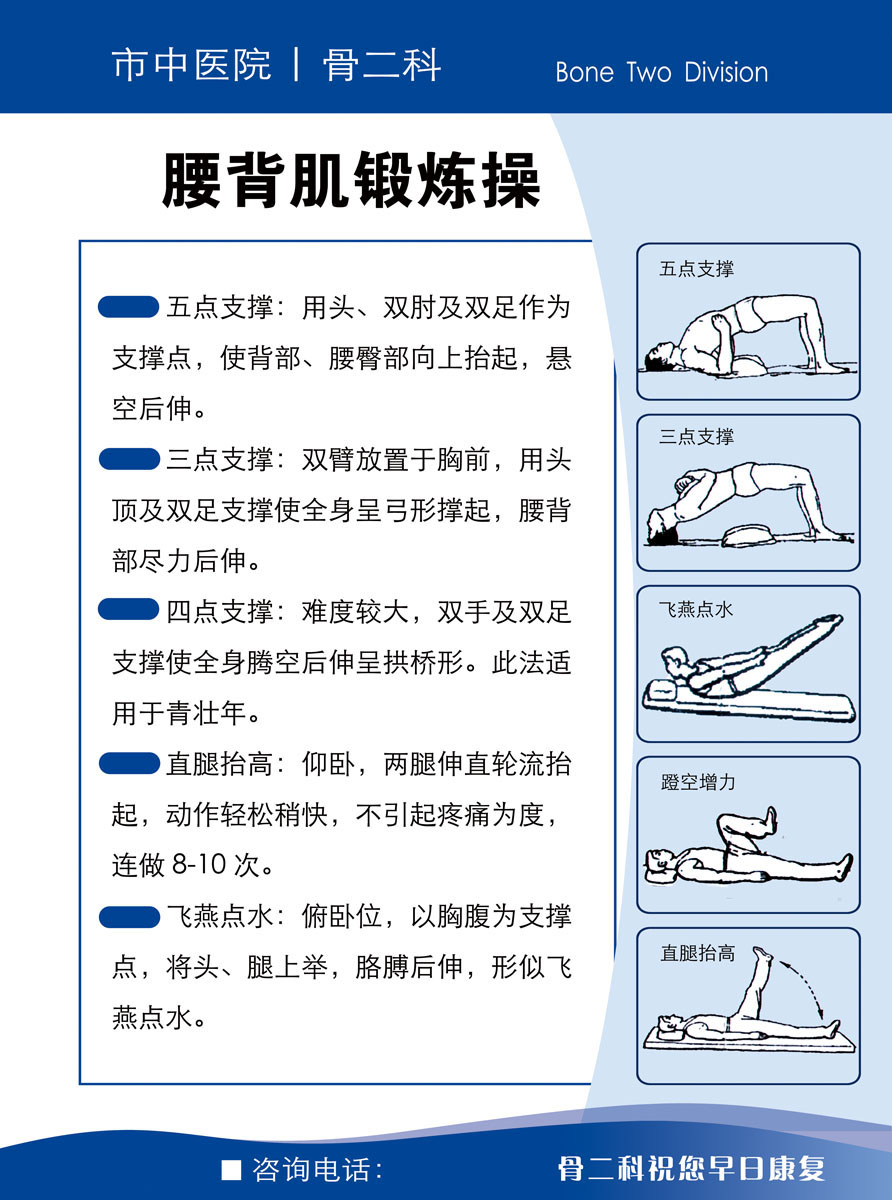 市中医院 | 骨二科

Bone Two Division

腰背肌锻炼操

五点支撑：用头、双肘及双足作为支撑点，使背部、腰臀部向上抬起，悬空后伸。

三点支撑：双臂放置于胸前，用头顶及双足支撑使全身呈弓形撑起，腰背部尽力后伸。

四点支撑：难度较大，双手及双足支撑使全身腾空后伸呈拱桥形。此法适用于青壮年。

直腿抬高：仰卧，两腿伸直轮流抬起，动作轻松稍快，不引起疼痛为度，连做 8-10 次。

飞燕点水：俯卧位，以胸腹为支撑点，将头、腿上举，胳膊后伸，形似飞燕点水。

五点支撑

三点支撑

飞燕点水

蹬空增力

直腿抬高

■ 咨询电话：

骨二科祝您早日康复