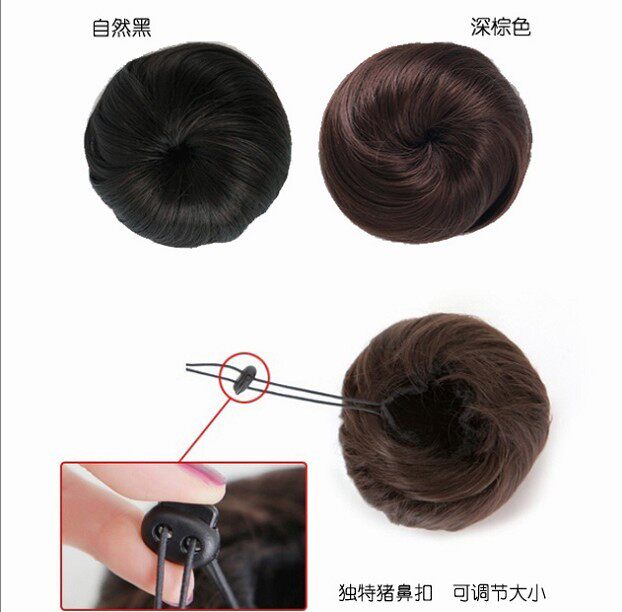 自然黑

深棕色

独特猪鼻扣　可调节大小