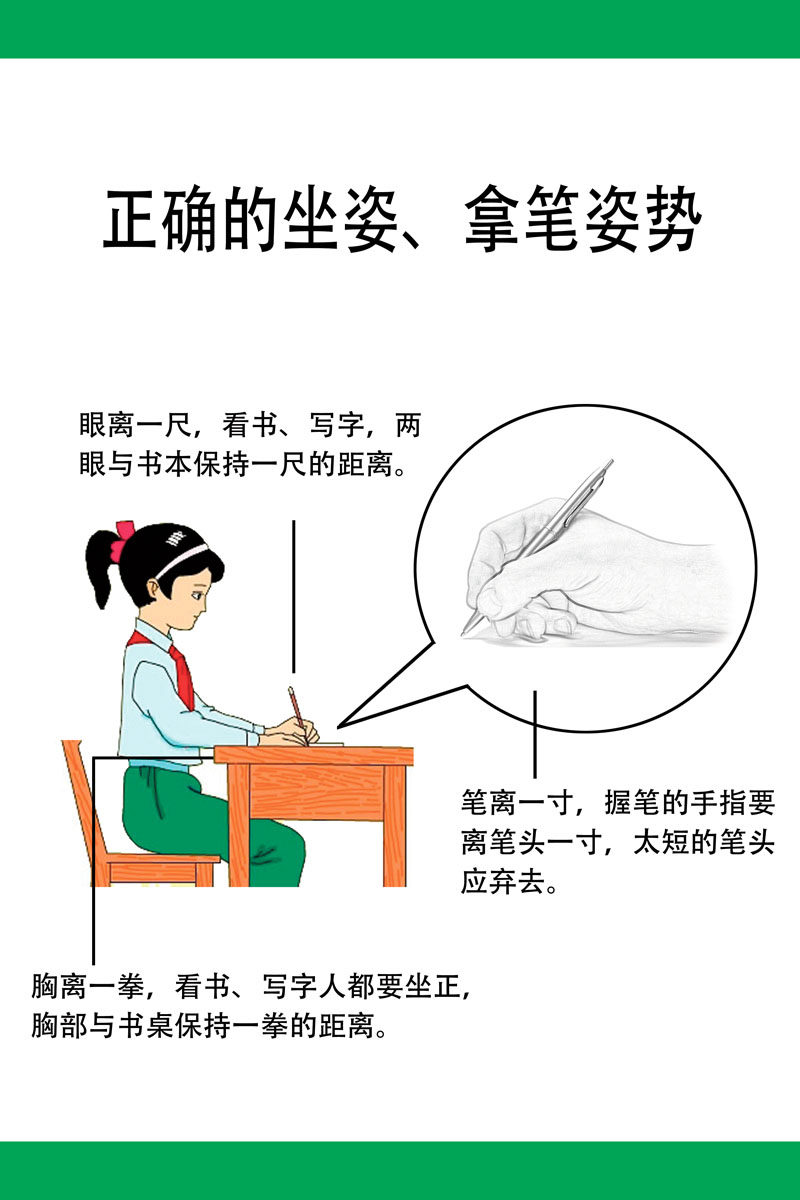 正确的坐姿、拿笔姿势

眼离一尺，看书、写字，两眼与书本保持一尺的距离。

笔离一寸，握笔的手指要离笔头一寸，太短的笔头应弃去。

胸离一拳，看书、写字人都要坐正，胸部与书桌保持一拳的距离。