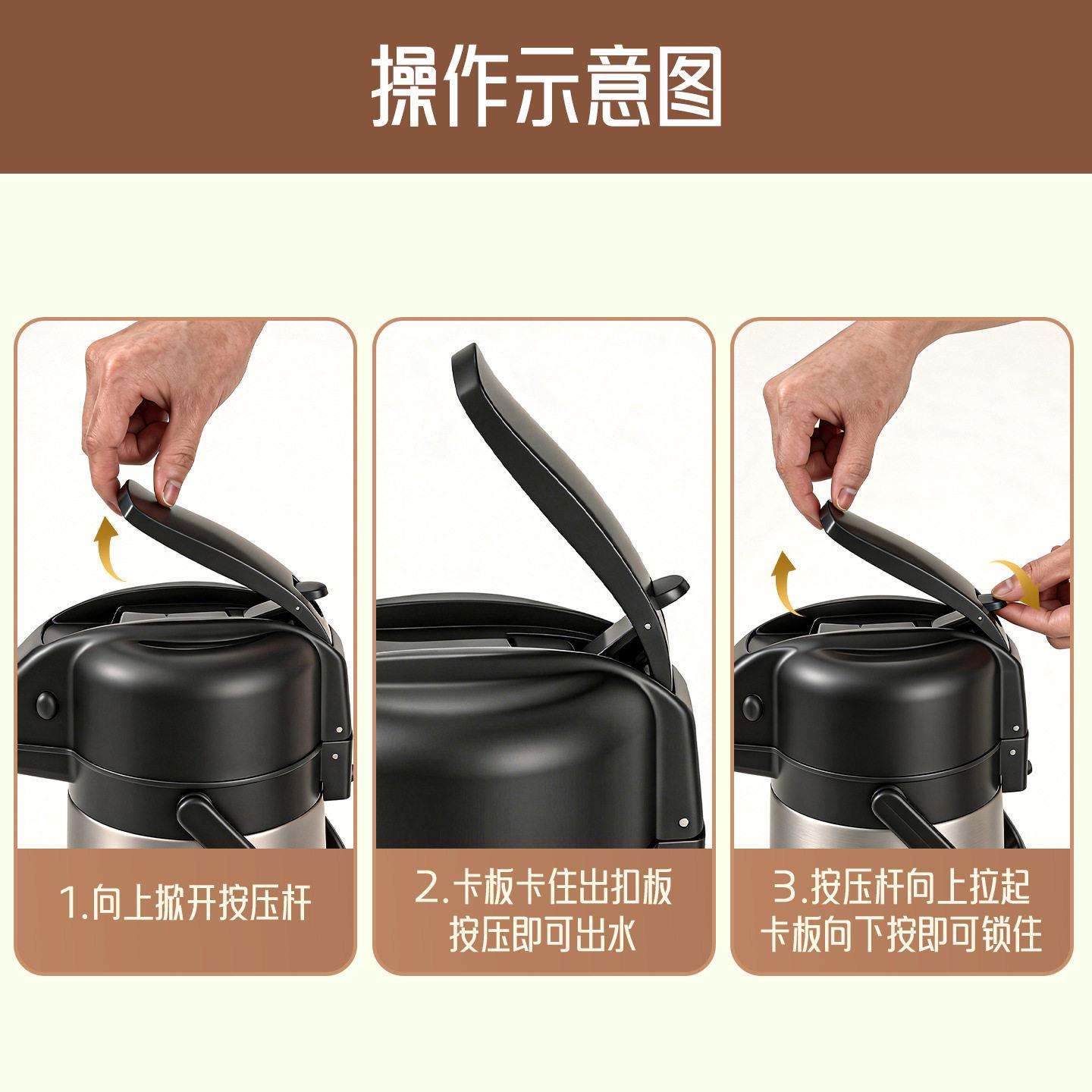 操作示意图

1.向上掀开按压杆

2.卡板卡住出扣板
按压即可出水

3.按压杆向上拉起
卡板向下按即可锁住