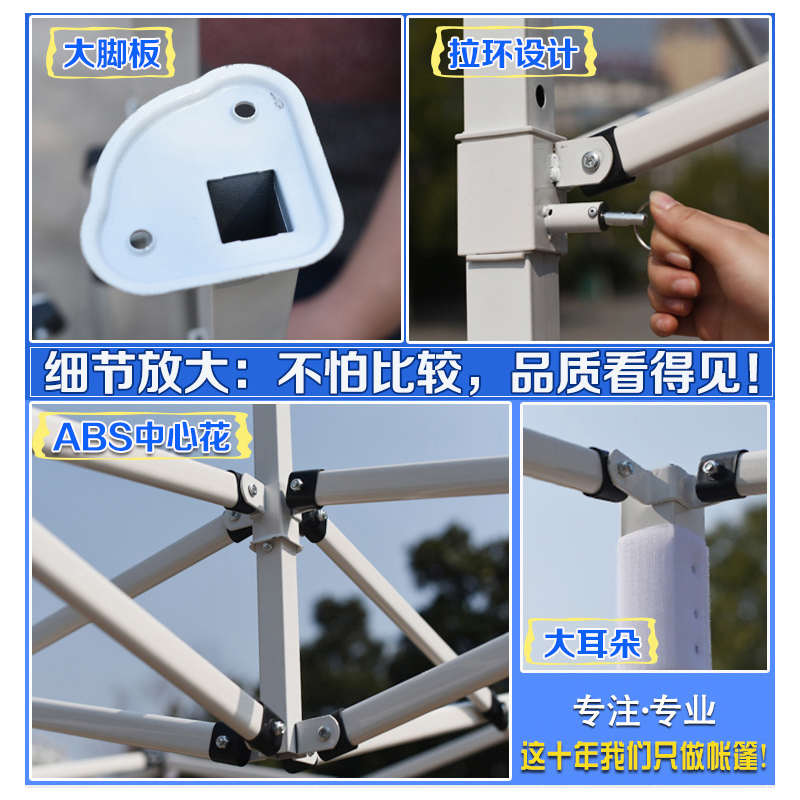 大脚板

拉环设计

细节放大：不怕比较，品质看得见！

ABS中心花

大耳朵

专注·专业
这十年我们只做帐篷！