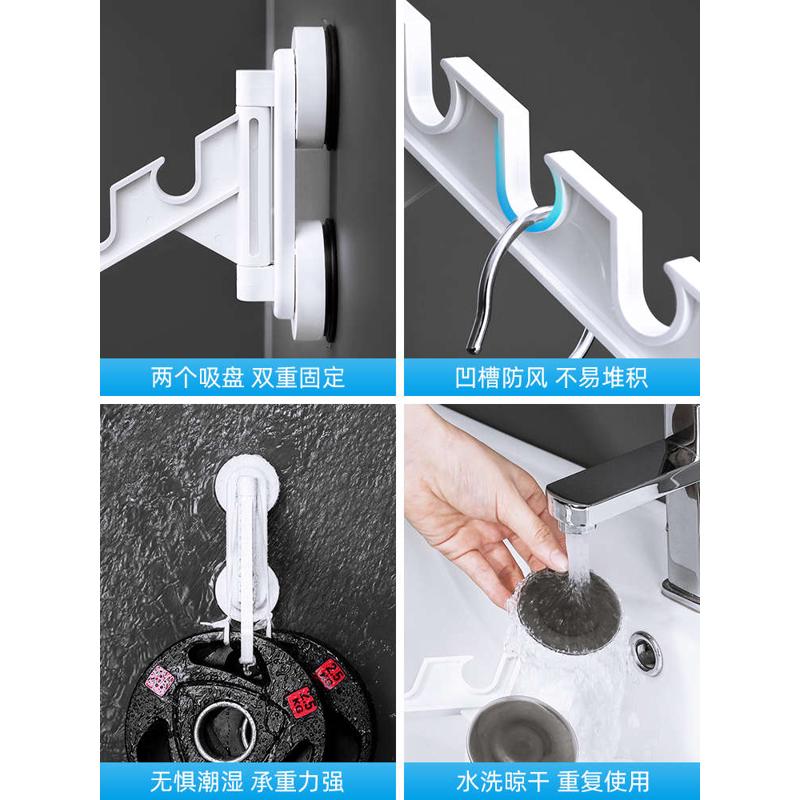 两个吸盘 双重固定

凹槽防风 不易堆积

无惧潮湿 承重力强

水洗晾干 重复使用