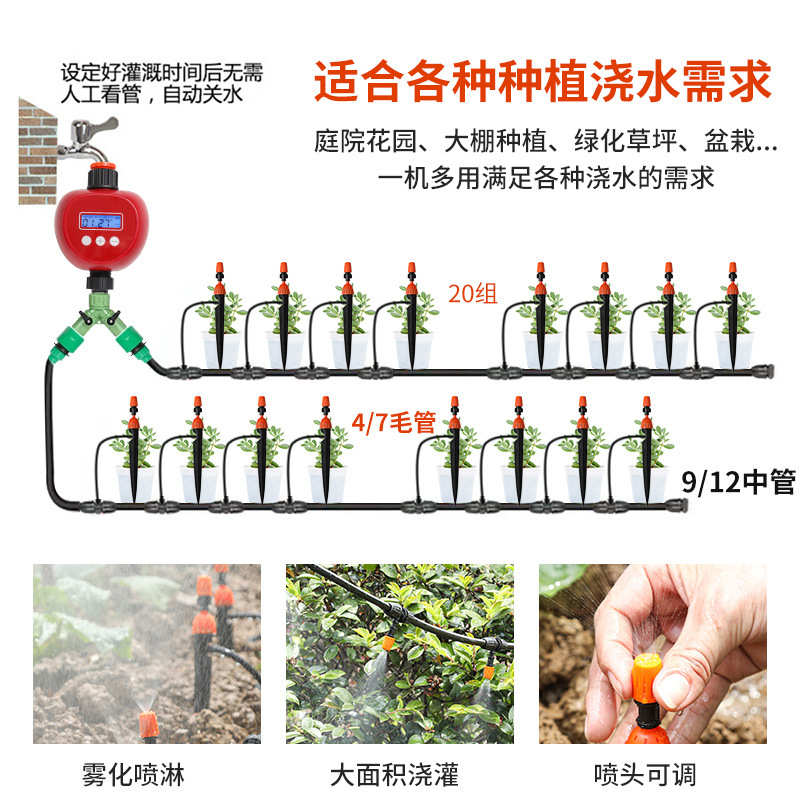 设定好灌溉时间后无需人工看管，自动关水

适合各种种植浇水需求

庭院花园、大棚种植、绿化草坪、盆栽...
一机多用满足各种浇水的需求

20组

4/7毛管

9/12中管

雾化喷淋

大面积浇灌

喷头可调