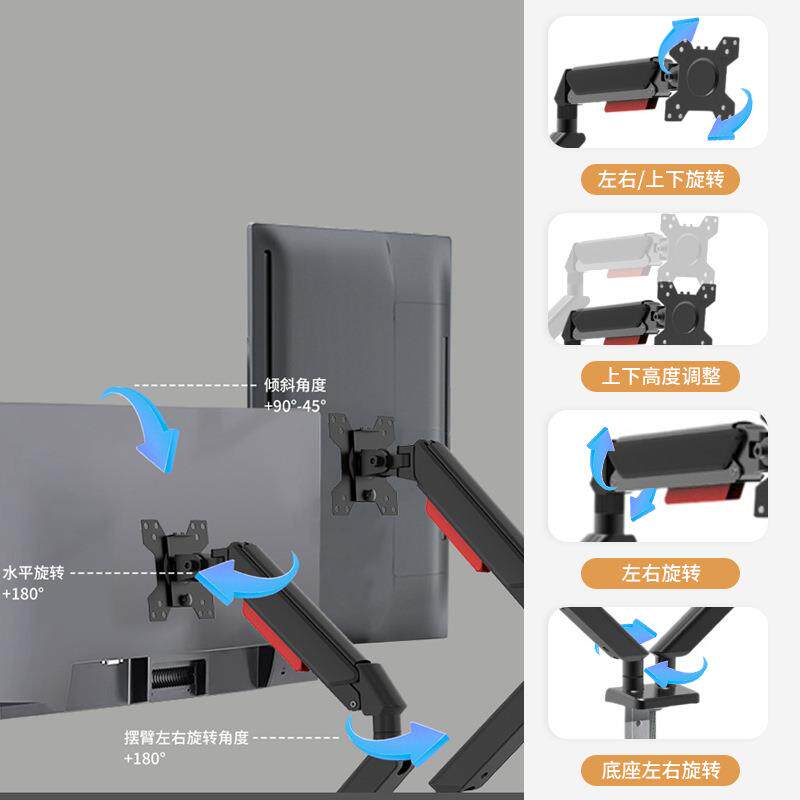 倾斜角度
+90°-45°

水平旋转
+180°

摆臂左右旋转角度
+180°

左右/上下旋转

上下高度调整

左右旋转

底座左右旋转