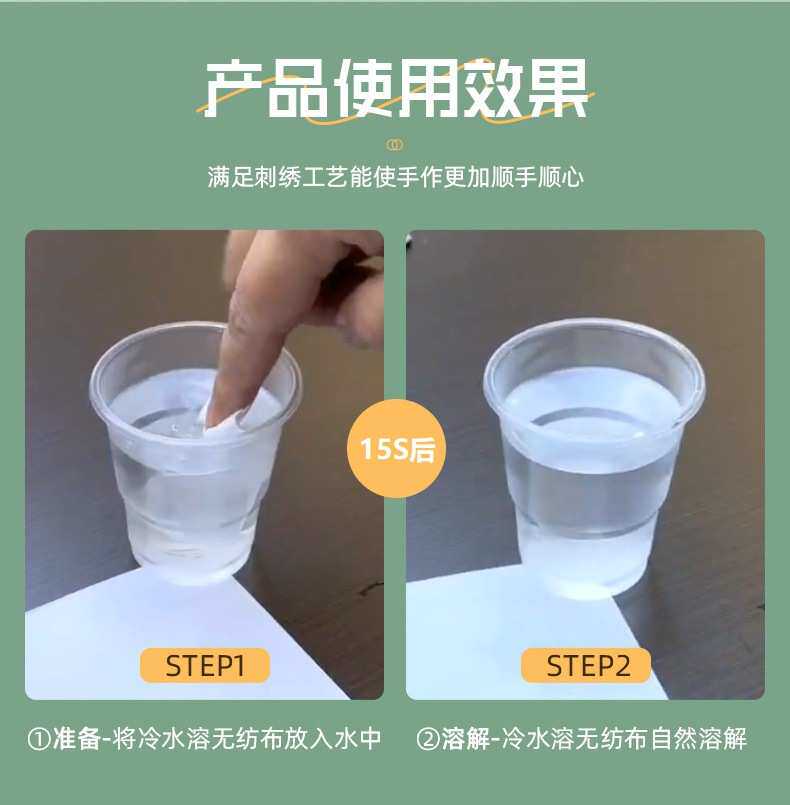 产品使用效果

满足刺绣工艺能使手作更加顺手顺心

15S后

STEP1

STEP2

①准备-将冷水溶无纺布放入水中

②溶解-冷水溶无纺布自然溶解