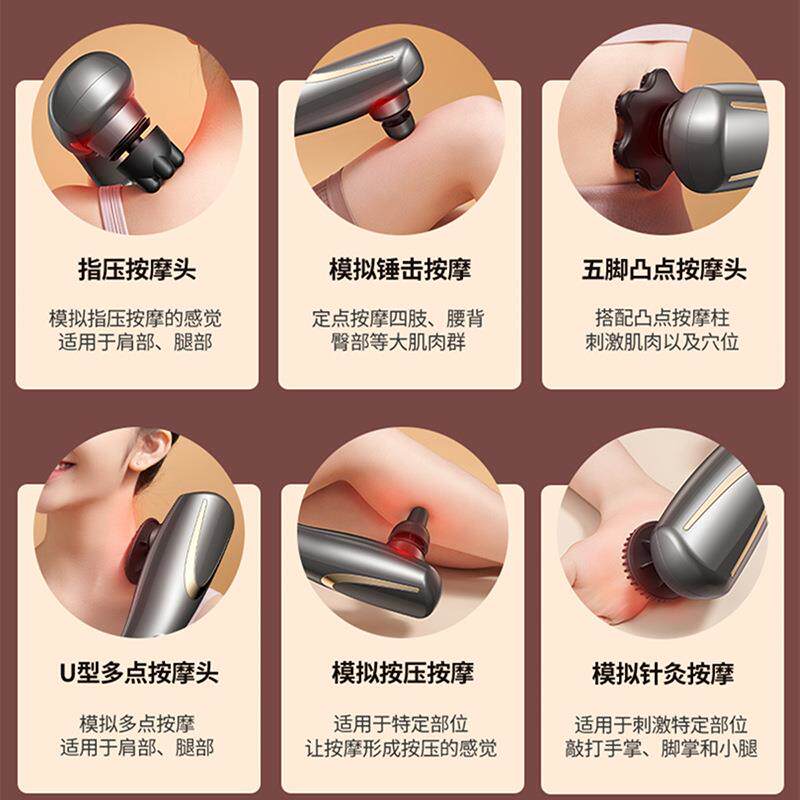 指压按摩头

模拟指压按摩的感觉
适用于肩部、腿部

模拟锤击按摩

定点按摩四肢、腰背
臀部等大肌肉群

五脚凸点按摩头

搭配凸点按摩柱
刺激肌肉以及穴位

U型多点按摩头

模拟多点按摩
适用于肩部、腿部

模拟按压按摩

适用于特定部位
让按摩形成按压的感觉

模拟针灸按摩

适用于刺激特定部位
敲打手掌、脚掌和小腿