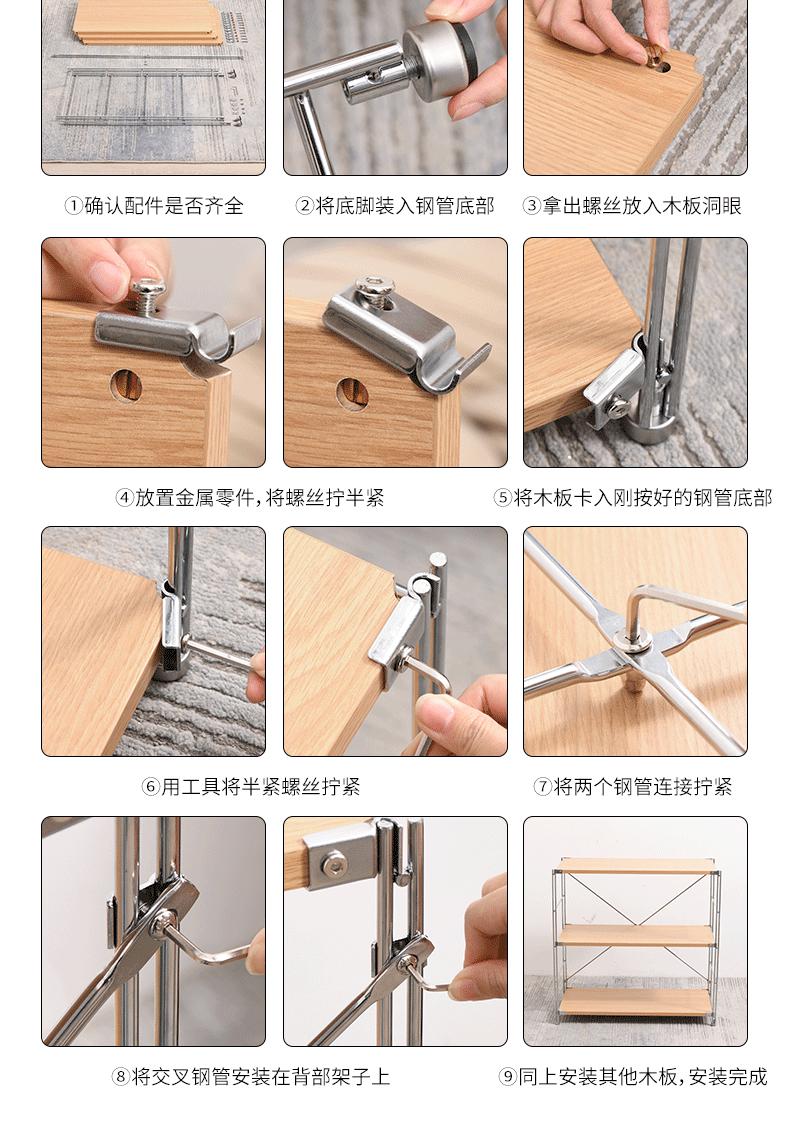 ①确认配件是否齐全

②将底脚装入钢管底部

③拿出螺丝放入木板洞眼

④放置金属零件，将螺丝拧半紧

⑤将木板卡入刚按好的钢管底部

⑥用工具将半紧螺丝拧紧

⑦将两个钢管连接拧紧

⑧将交叉钢管安装在背部架子上

⑨同上安装其他木板，安装完成