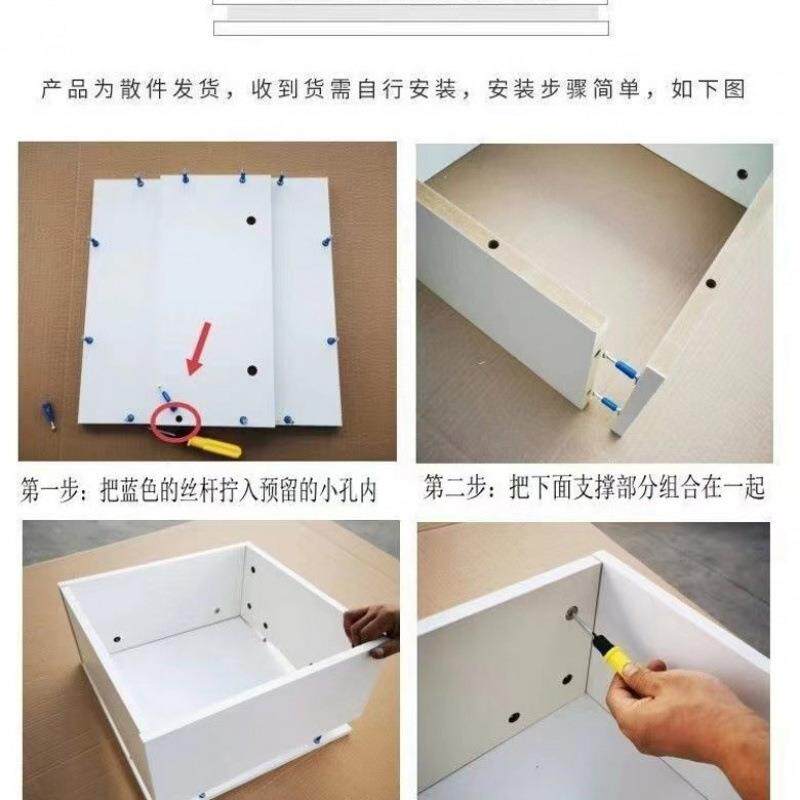 产品为散件发货，收到货需自行安装，安装步骤简单，如下图

第一步：把蓝色的丝杆拧入预留的小孔内

第二步：把下面支撑部分组合在一起