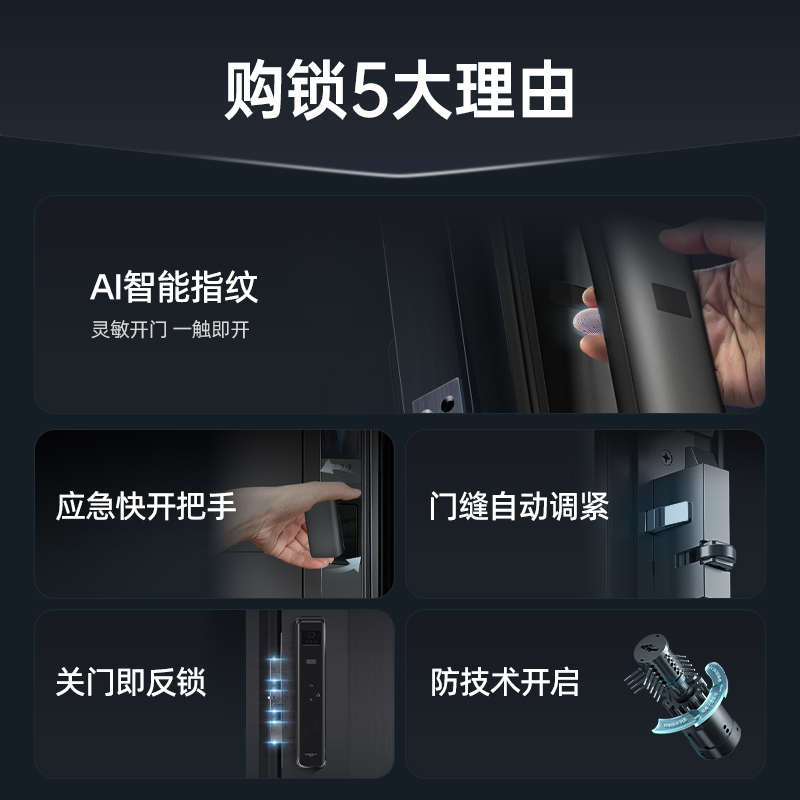 购锁5大理由

AI智能指纹
灵敏开门 一触即开

应急快开把手

门缝自动调紧

关门即反锁

防技术开启