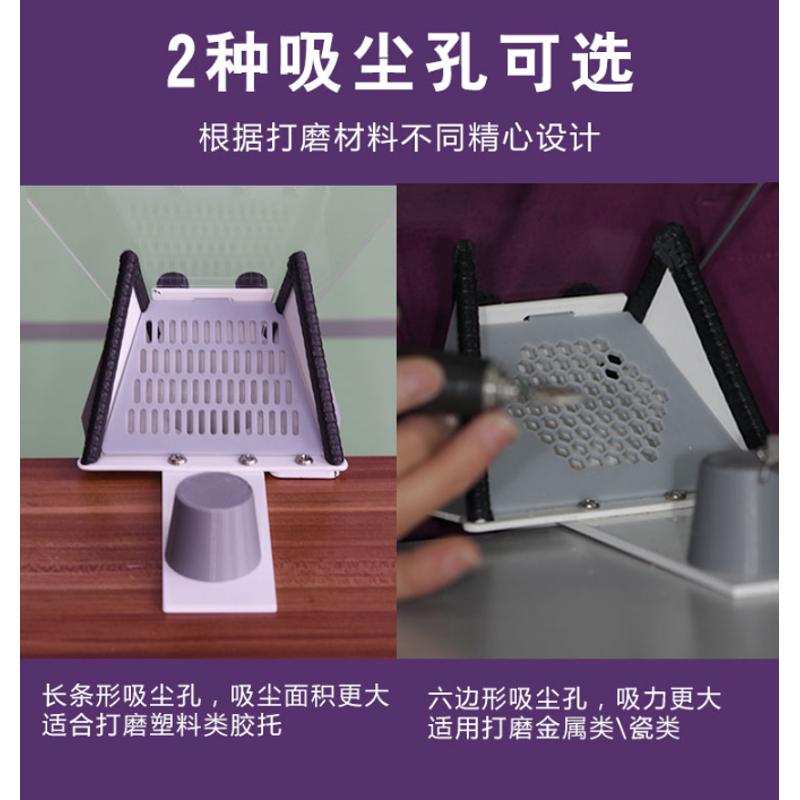 2种吸尘孔可选

根据打磨材料不同精心设计

长条形吸尘孔，吸尘面积更大
适合打磨塑料类胶托

六边形吸尘孔，吸力更大
适用打磨金属类\瓷类