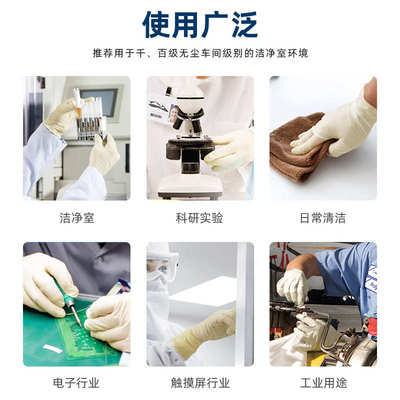 使用广泛

推荐用于千、百级无尘车间级别的洁净室环境

洁净室

科研实验

日常清洁

电子行业

触摸屏行业

工业用途