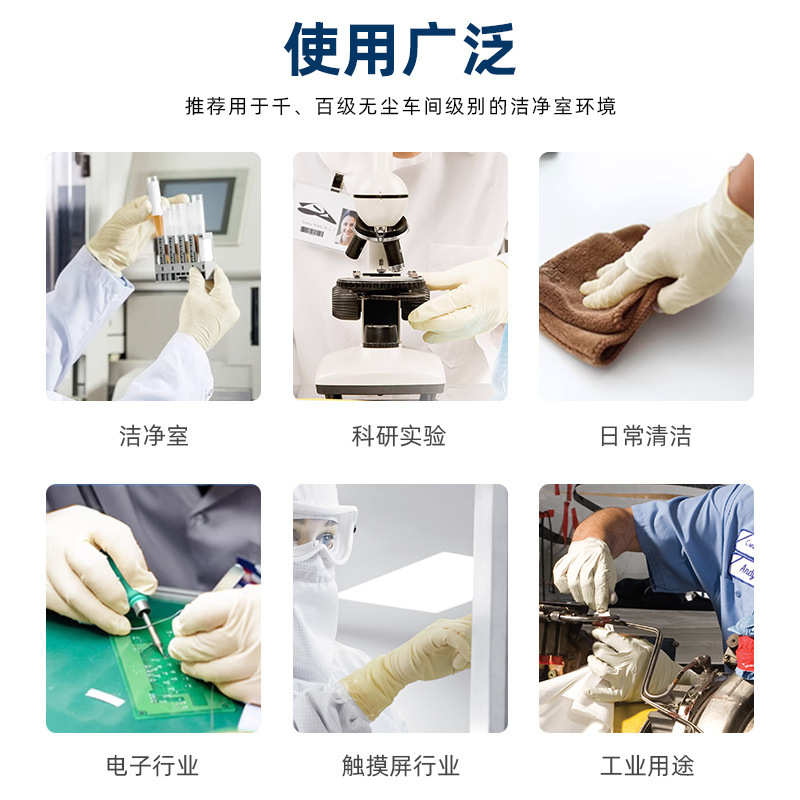 使用广泛

推荐用于千、百级无尘车间级别的洁净室环境

洁净室

科研实验

日常清洁

电子行业

触摸屏行业

工业用途