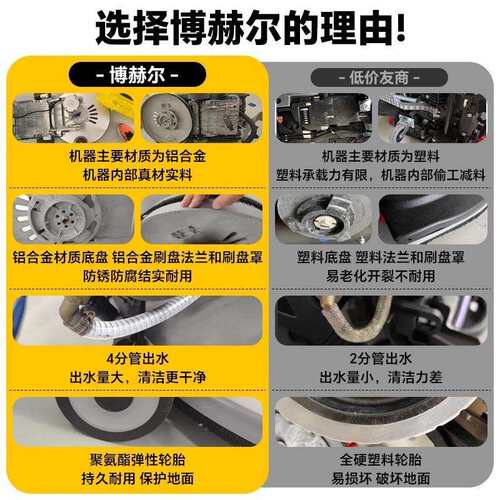 选择博赫尔的理由!

- 博赫尔 -

机器主要材质为铝合金
机器内部真材实料

铝合金材质底盘 铝合金刷盘法兰和刷盘罩
防锈防腐结实耐用

4分管出水
出水量大，清洁更干净

聚氨酯弹性轮胎
持久耐用 保护地面

- 低价友商 -

机器主要材质为塑料
塑料承载力有限，机器内部偷工减料

塑料底盘 塑料法兰和刷盘罩
易老化开裂不耐用

2分管出水
出水量小，清洁力差

全硬塑料轮胎
易损坏 破坏地面