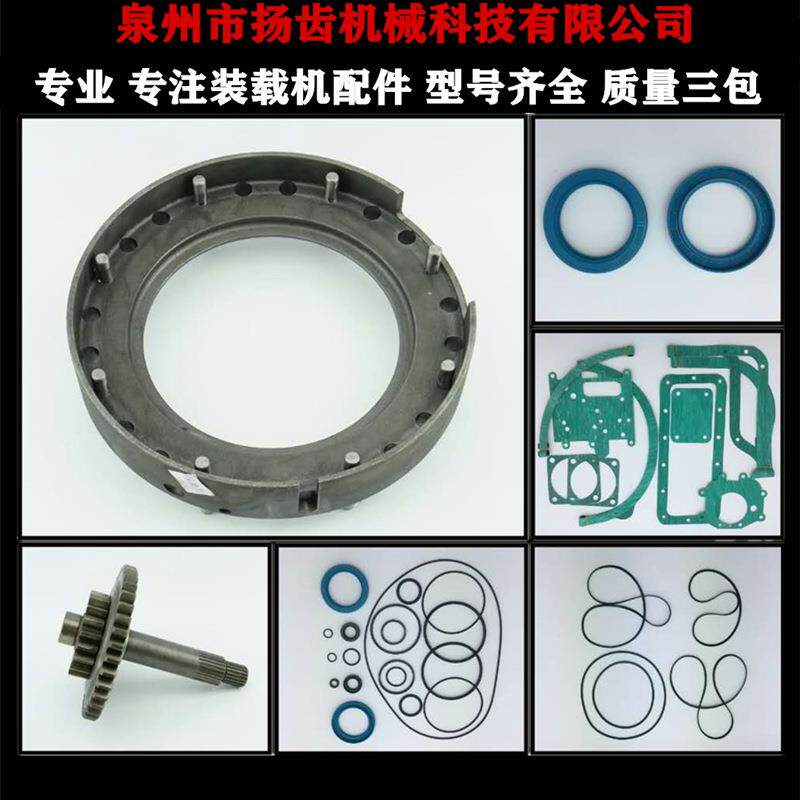 泉州市扬齿机械科技有限公司

专业 专注装载机配件 型号齐全 质量三包