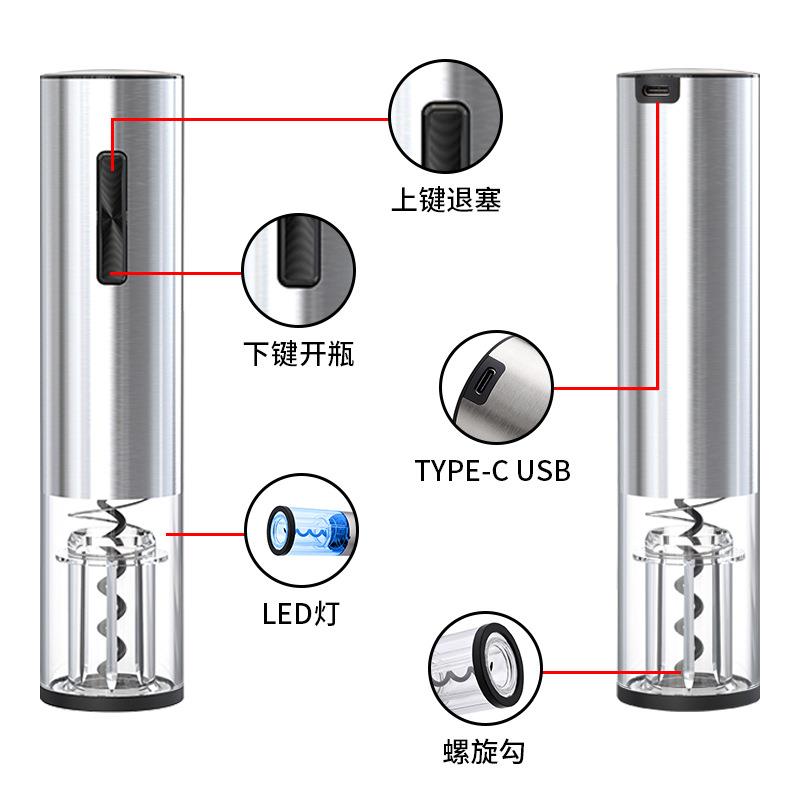 上键退塞

下键开瓶

TYPE-C USB

LED灯

螺旋勾