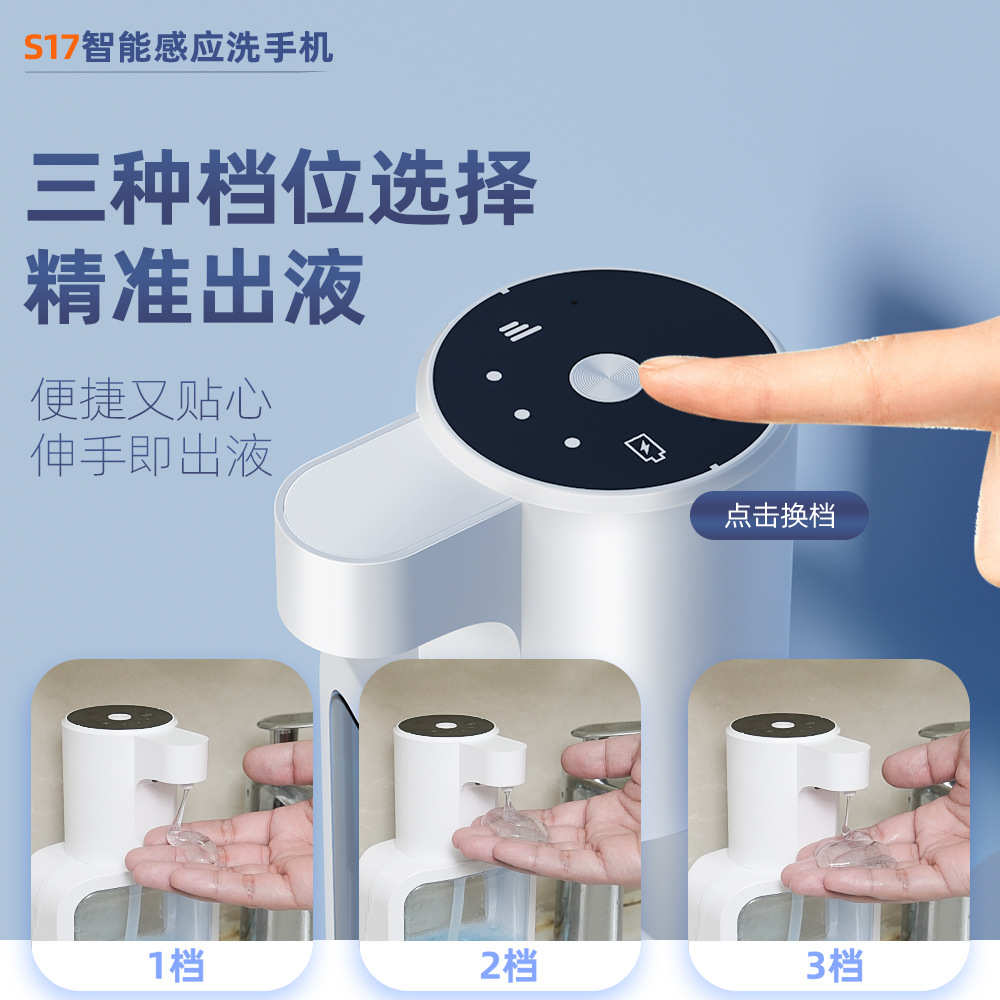 S17智能感应洗手机

三种档位选择
精准出液

便捷又贴心
伸手即出液

点击换档

1档

2档

3档