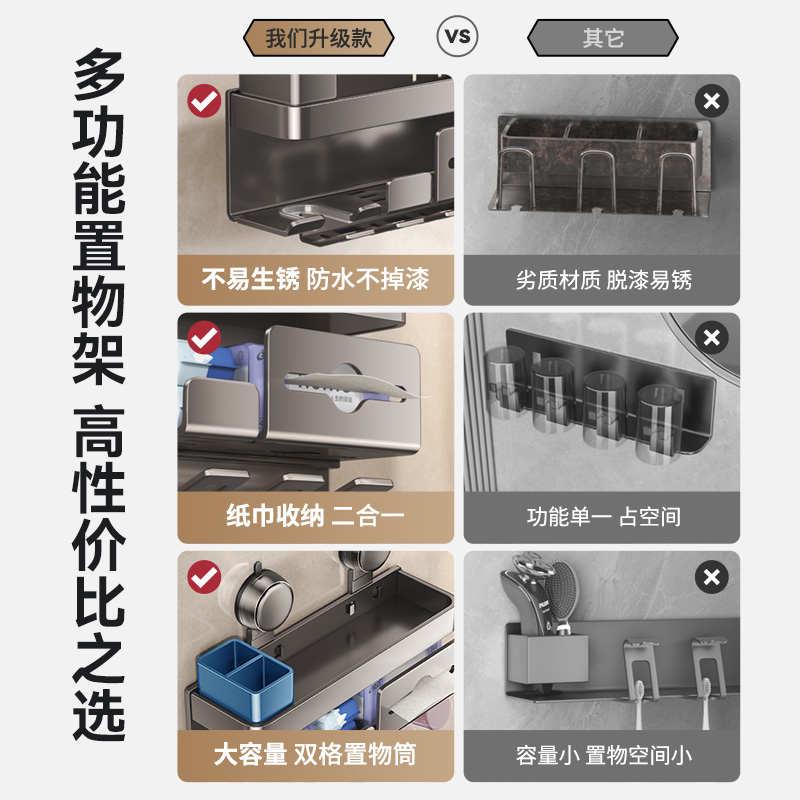 多功能置物架 高性价比之选

我们升级款

VS

其它

不易生锈 防水不掉漆

劣质材质 脱漆易锈

纸巾收纳 二合一

功能单一 占空间

大容量 双格置物筒

容量小 置物空间小