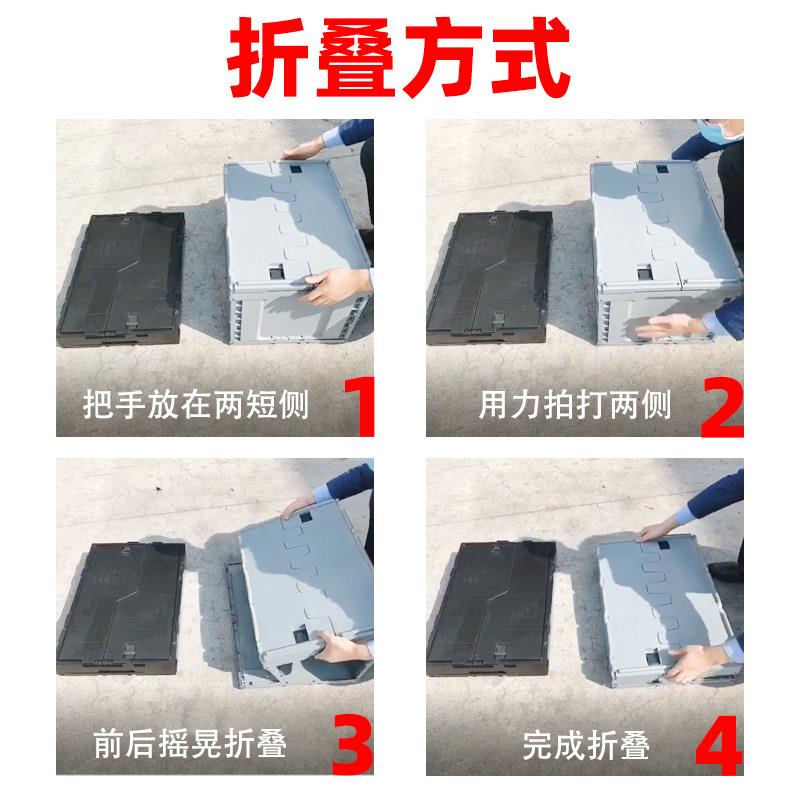 折叠方式

把手放在两短侧 1

用力拍打两侧 2

前后摇晃折叠 3

完成折叠 4