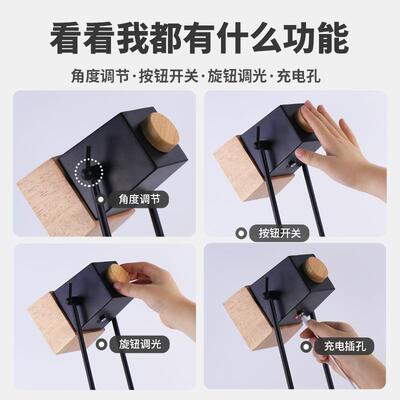 看看我都有什么功能

角度调节·按钮开关·旋钮调光·充电孔

角度调节

按钮开关

旋钮调光

充电插孔