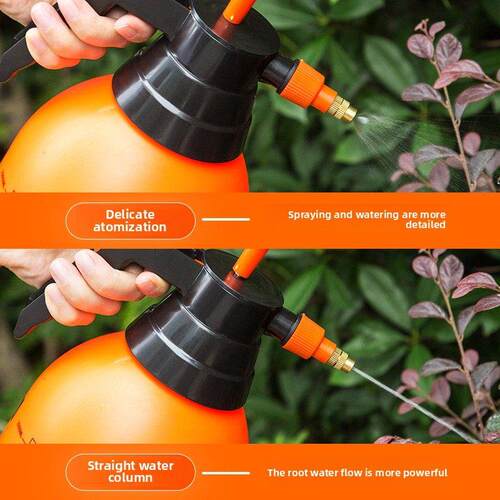 Delicate atomization

Spraying and watering are more detailed

Straight water column

The root water flow is more powerful