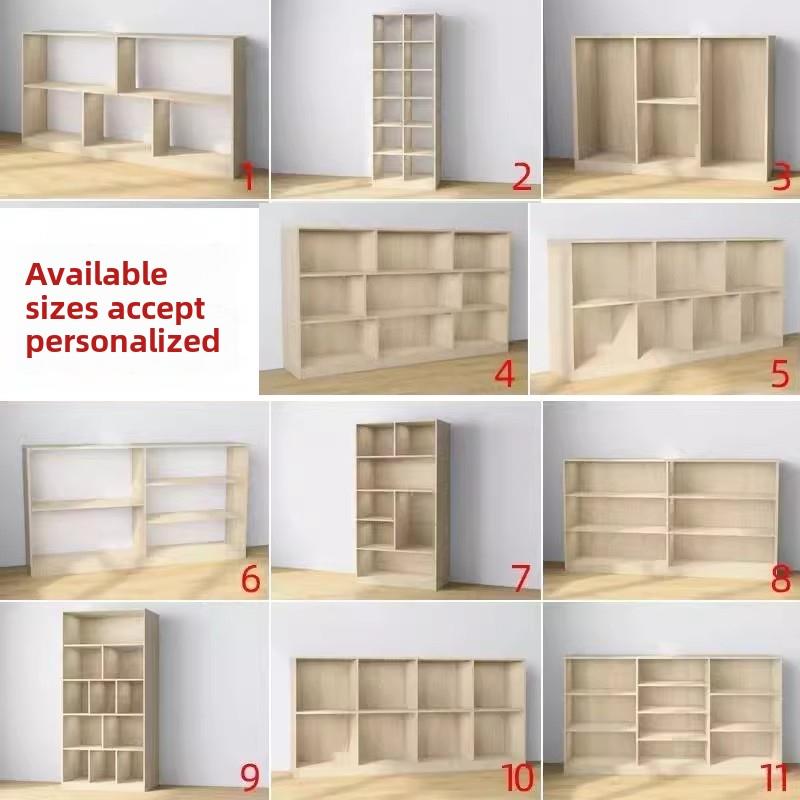 1

2

3

Available sizes accept personalized

4

5

6

7

8

9

10

11