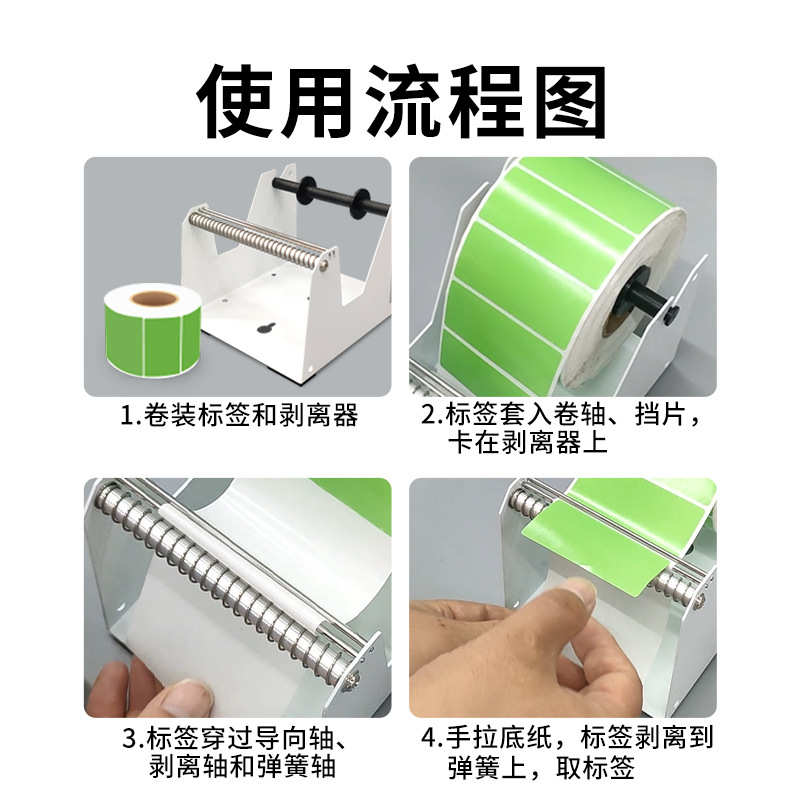 使用流程图

1.卷装标签和剥离器

2.标签套入卷轴、挡片，卡在剥离器上

3.标签穿过导向轴、剥离轴和弹簧轴

4.手拉底纸，标签剥离到弹簧上，取标签