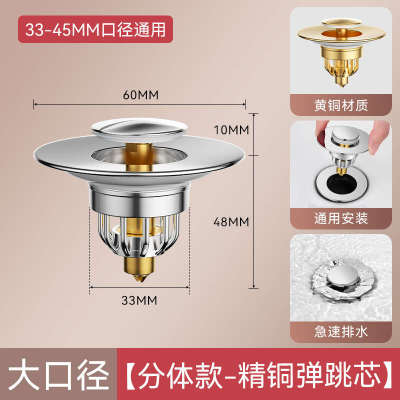 33-45MM口径通用

60MM

10MM

48MM

33MM

黄铜材质

通用安装

急速排水

大口径 【分体款-精铜弹跳芯】