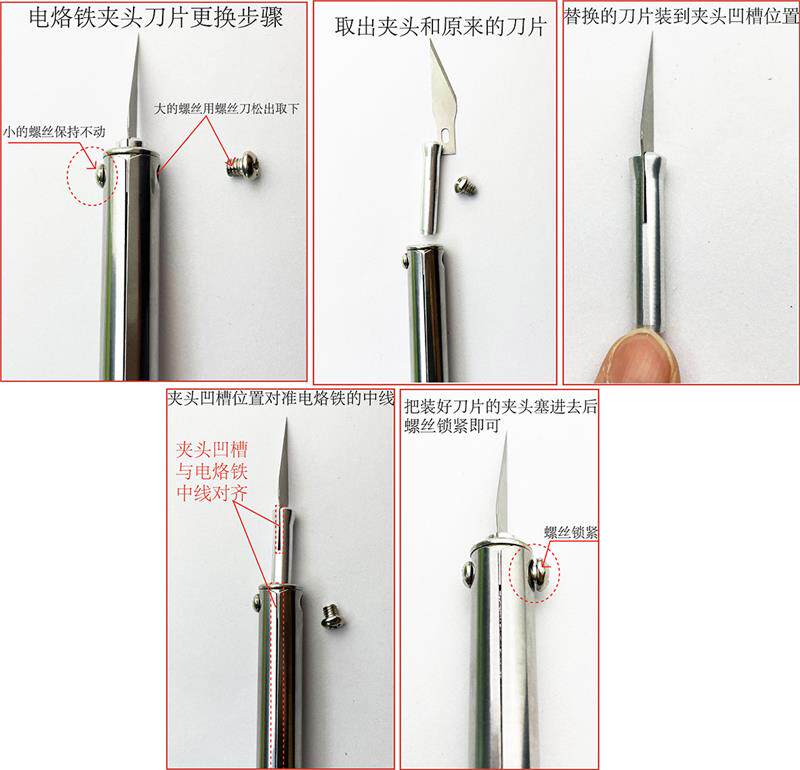 电烙铁夹头刀片更换步骤

小的螺丝保持不动

大的螺丝用螺丝刀松出取下

取出夹头和原来的刀片

替换的刀片装到夹头凹槽位置

夹头凹槽位置对准电烙铁的中线

夹头凹槽与电烙铁中线对齐

把装好刀片的夹头塞进去后螺丝锁紧即可

螺丝锁紧