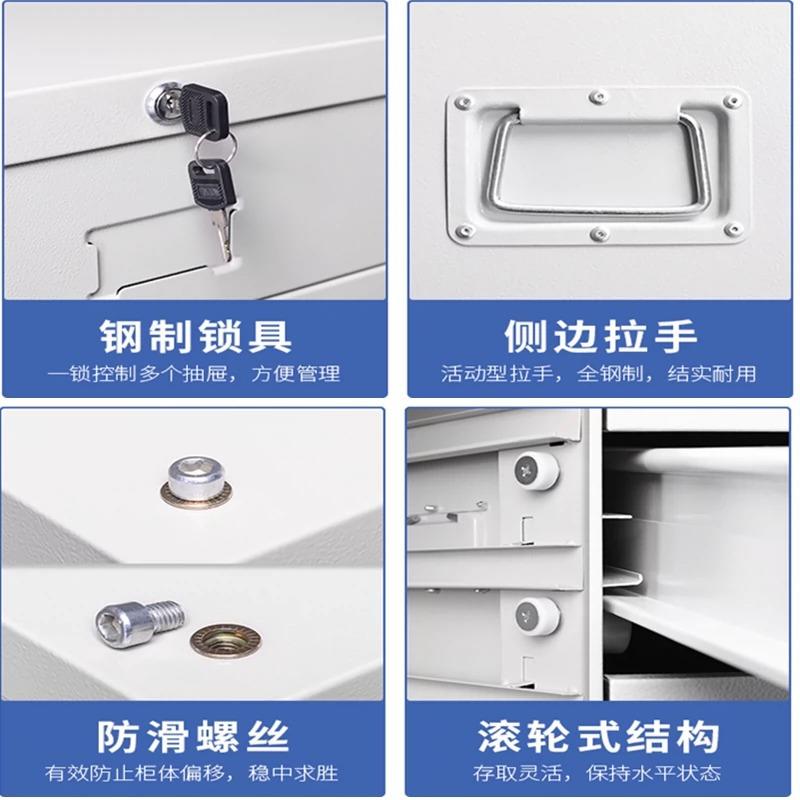 钢制锁具
一锁控制多个抽屉，方便管理

侧边拉手
活动型拉手，全钢制，结实耐用

防滑螺丝
有效防止柜体偏移，稳中求胜

滚轮式结构
存取灵活，保持水平状态