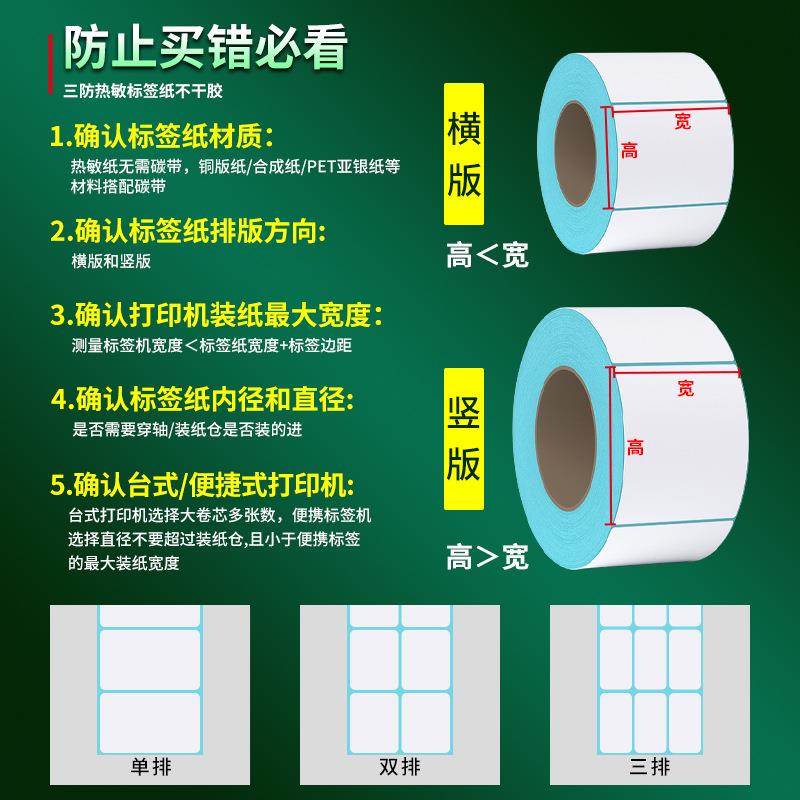 防止买错必看
三防热敏标签纸不干胶

1.确认标签纸材质:
热敏纸无需碳带，铜版纸/合成纸/PET亚银纸等材料搭配碳带

2.确认标签纸排版方向:
横版和竖版

3.确认打印机装纸最大宽度:
测量标签机宽度<标签纸宽度+标签边距

4.确认标签纸内径和直径:
是否需要穿轴/装纸仓是否装的进

5.确认台式/便捷式打印机:
台式打印机选择大卷芯多张数，便携标签机选择直径不要超过装纸仓,且小于便携标签的最大装纸宽度

横版
宽
高
高<宽

竖版
宽
高
高>宽

单排

双排

三排