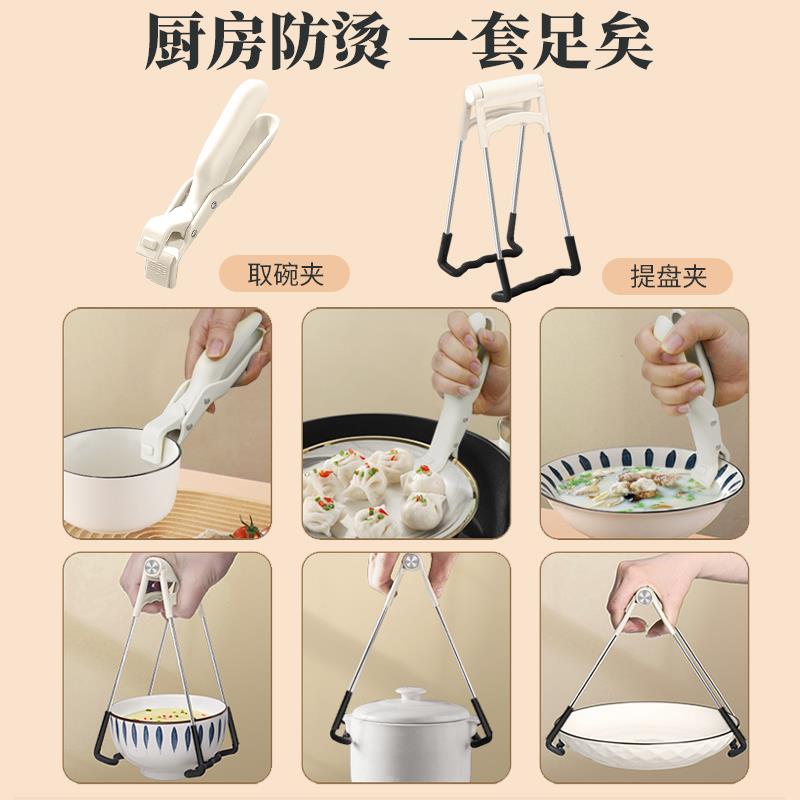 厨房防烫 一套足矣

取碗夹

提盘夹