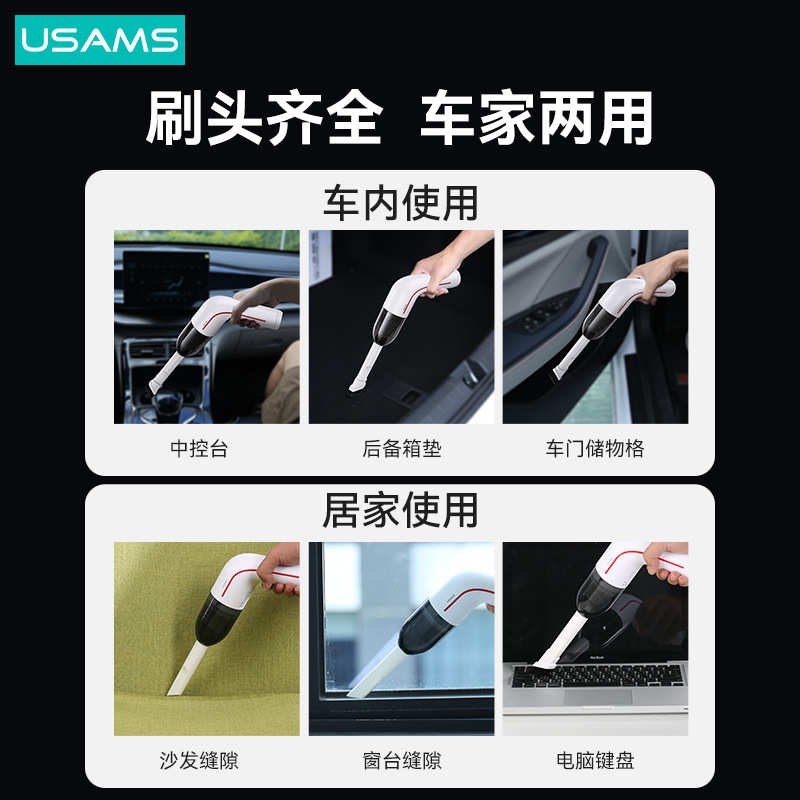 USAMS

刷头齐全 车家两用

车内使用

中控台

后备箱垫

车门储物格

居家使用

沙发缝隙

窗台缝隙

电脑键盘