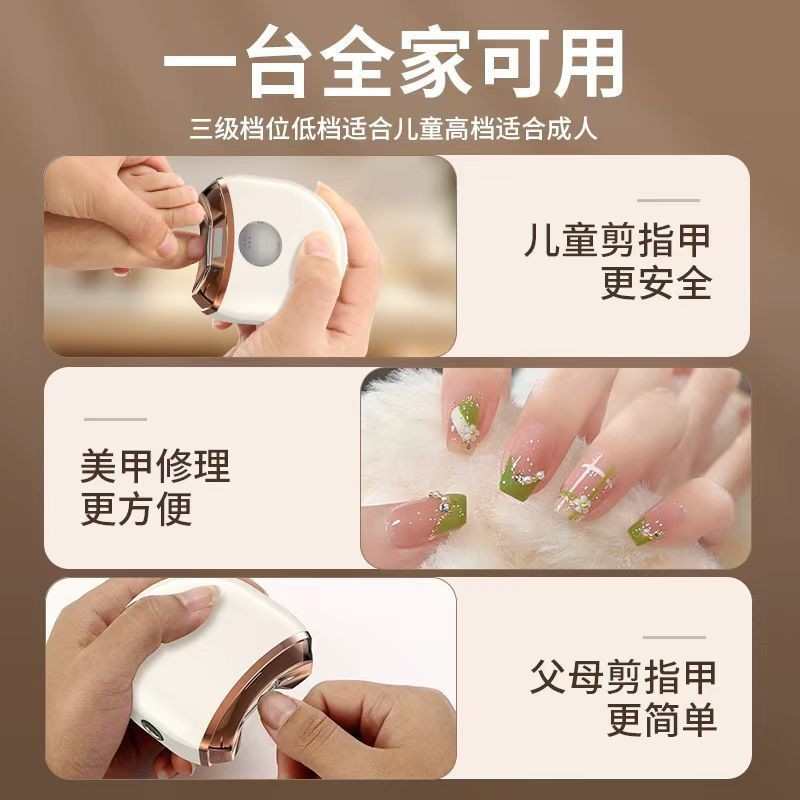 一台全家可用

三级档位低档适合儿童高档适合成人

儿童剪指甲
更安全

美甲修理
更方便

父母剪指甲
更简单