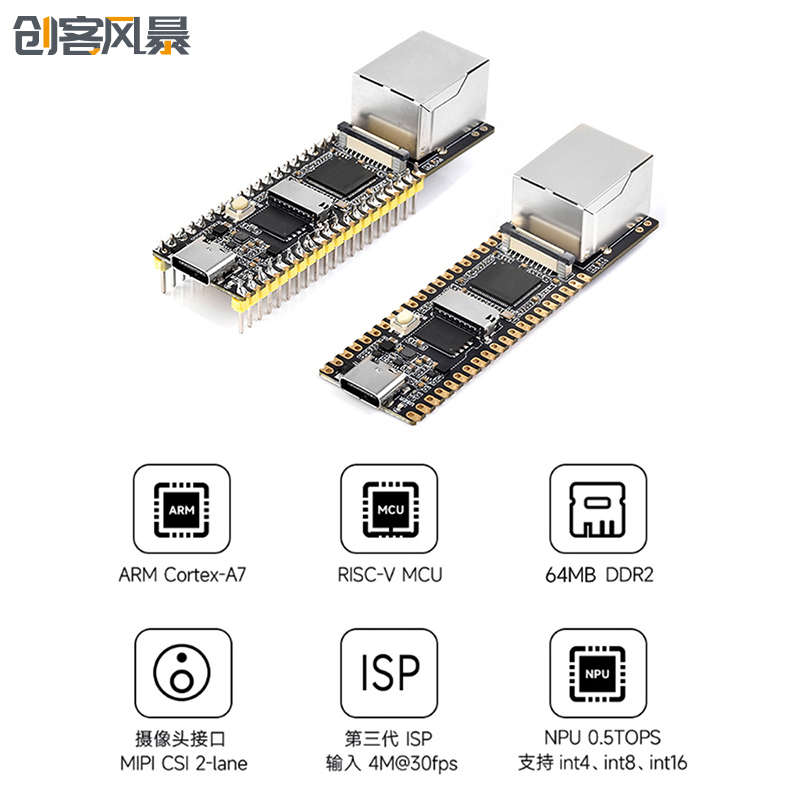 创客风暴

ARM

ARM Cortex-A7

MCU

RISC-V MCU

64MB DDR2

摄像头接口
MIPI CSI 2-lane

ISP

第三代 ISP
输入 4M@30fps

NPU

NPU 0.5TOPS
支持 int4、int8、int16