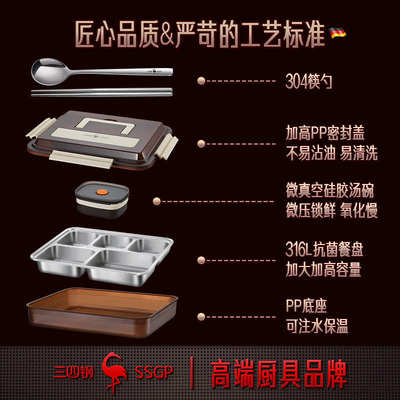 匠心品质&严苛的工艺标准

304筷勺

加高PP密封盖
不易沾油 易清洗

微真空硅胶汤碗
微压锁鲜 氧化慢

316L抗菌餐盘
加大加高容量

PP底座
可注水保温

三四钢 SSGP | 高端厨具品牌