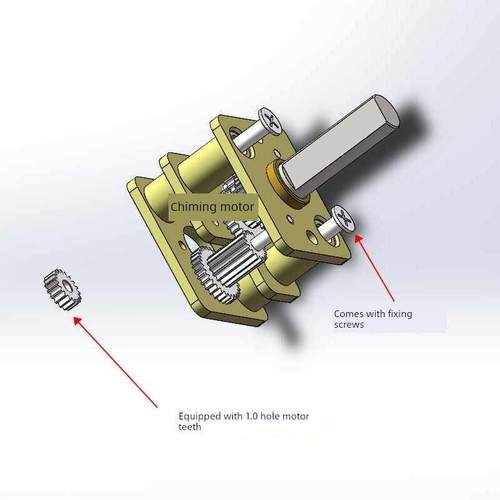 Chiming motor

Comes with fixing screws

Equipped with 1.0 hole motor teeth