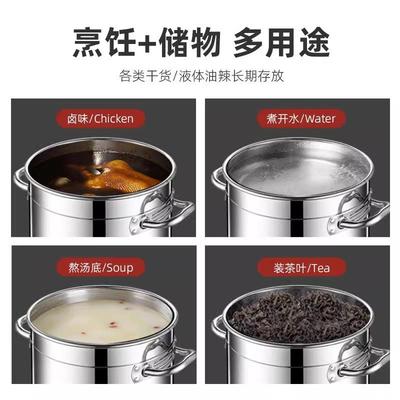 烹饪+储物 多用途

各类干货/液体油辣长期存放

卤味/Chicken

煮开水/Water

熬汤底/Soup

装茶叶/Tea