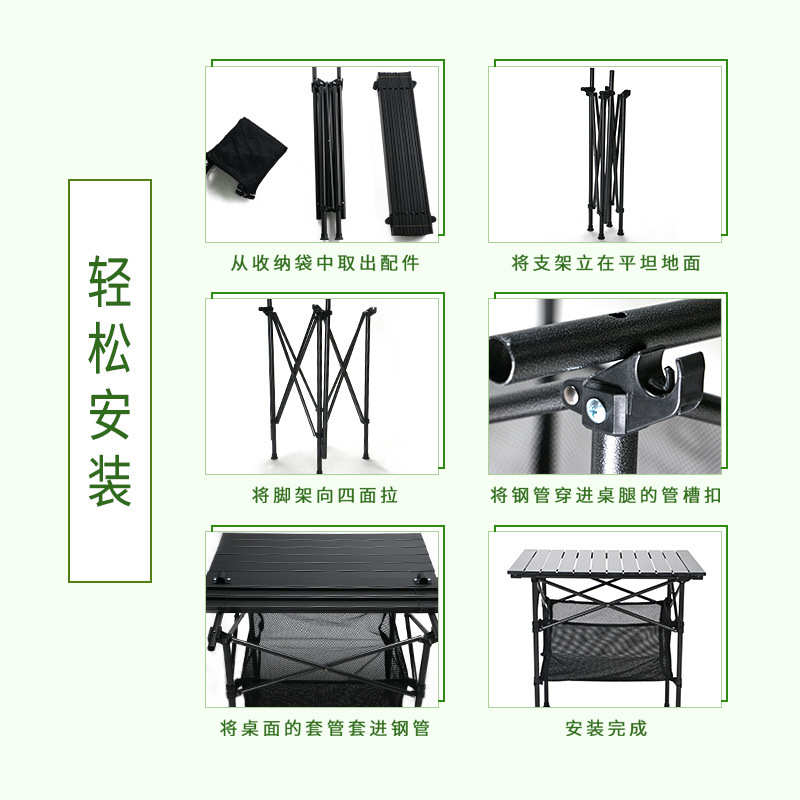 轻松安装

从收纳袋中取出配件

将支架立在平坦地面

将脚架向四面拉

将钢管穿进桌腿的管槽扣

将桌面的套管套进钢管

安装完成