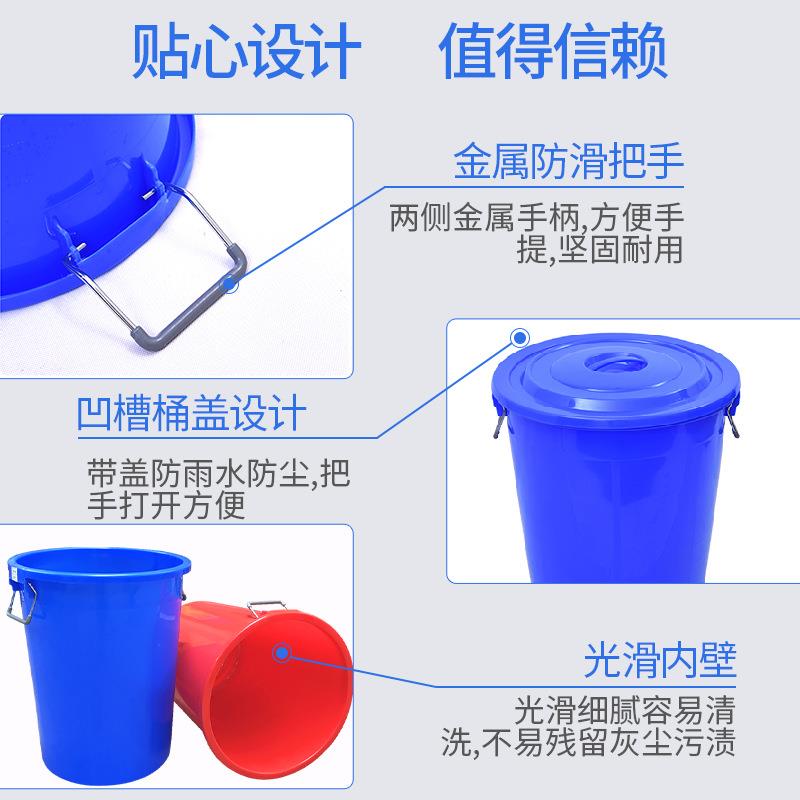 贴心设计 值得信赖

金属防滑把手

两侧金属手柄,方便手提,坚固耐用

凹槽桶盖设计

带盖防雨水防尘,把手打开方便

光滑内壁

光滑细腻容易清洗,不易残留灰尘污渍