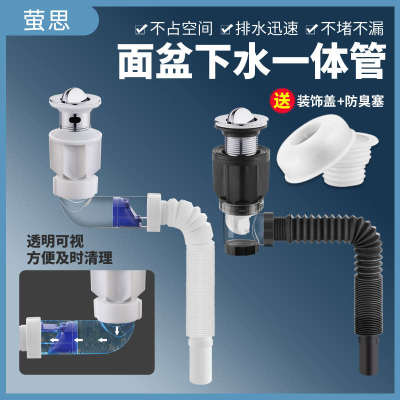 萤思

不占空间 排水迅速 不堵不漏

面盆下水一体管

送 装饰盖+防臭塞

透明可视
方便及时清理