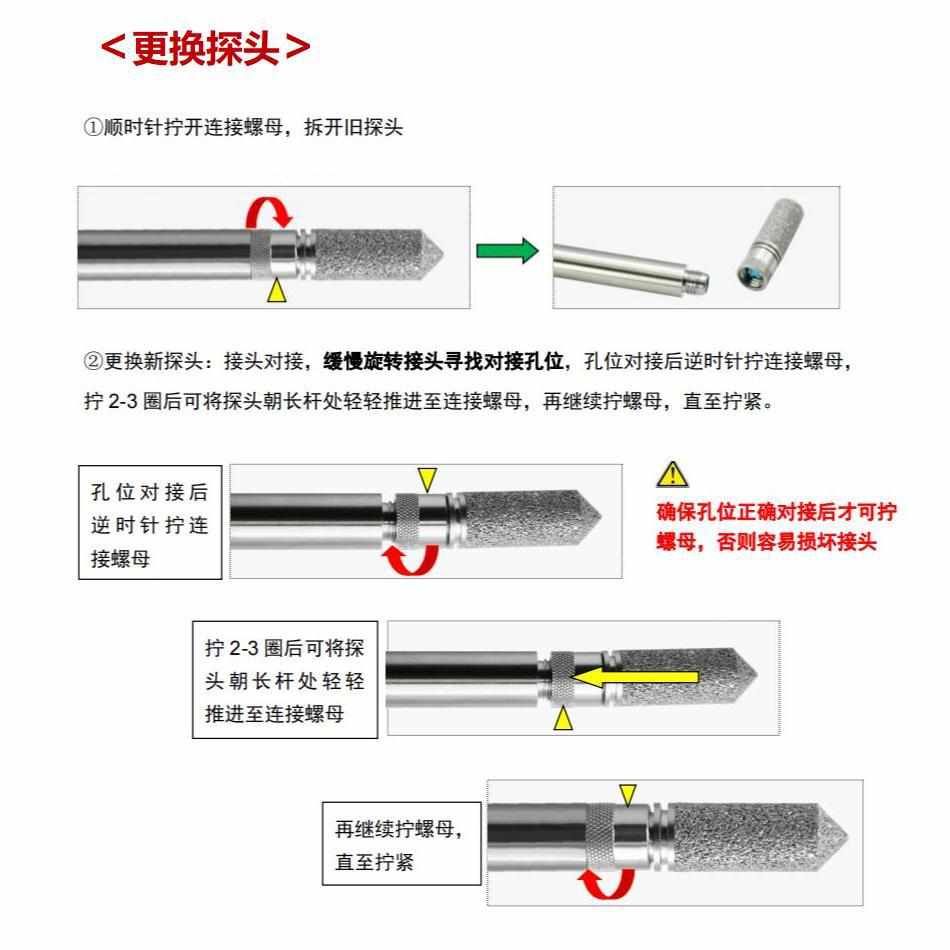 <更换探头>

①顺时针拧开连接螺母，拆开旧探头

②更换新探头：接头对接，缓慢旋转接头寻找对接孔位，孔位对接后逆时针拧连接螺母，拧 2-3 圈后可将探头朝长杆处轻轻推进至连接螺母，再继续拧螺母，直至拧紧。

孔位对接后逆时针拧连接螺母

确保孔位正确对接后才可拧螺母，否则容易损坏接头

拧 2-3 圈后可将探头朝长杆处轻轻推进至连接螺母

再继续拧螺母，直至拧紧