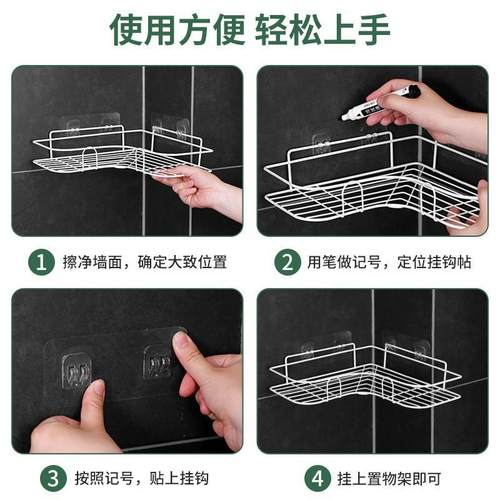 使用方便 轻松上手

1 擦净墙面，确定大致位置

2 用笔做记号，定位挂钩帖

3 按照记号，贴上挂钩

4 挂上置物架即可