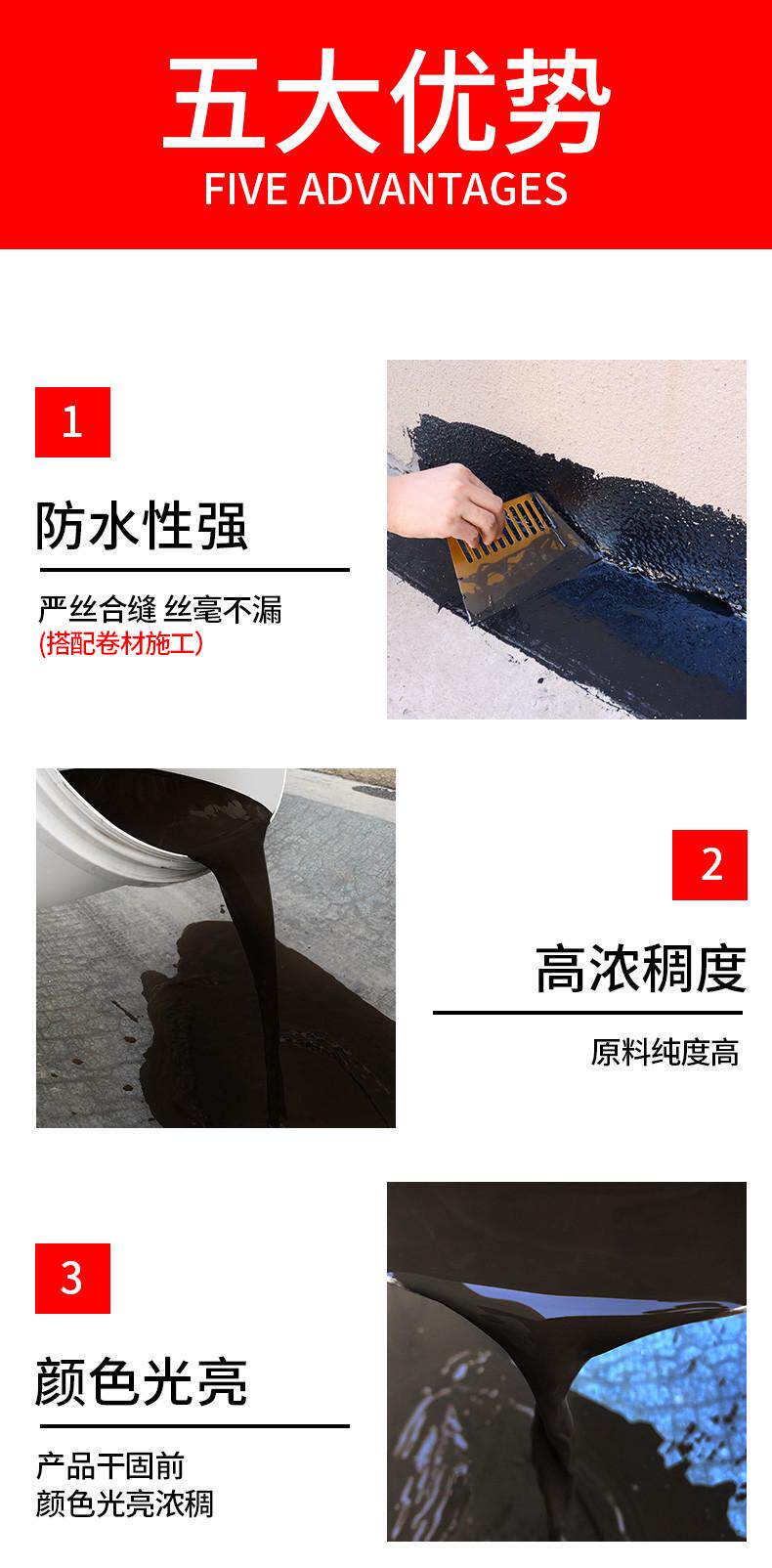 五大优势
FIVE ADVANTAGES

1

防水性强

严丝合缝 丝毫不漏
(搭配卷材施工)

2

高浓稠度

原料纯度高

3

颜色光亮

产品干固前
颜色光亮浓稠