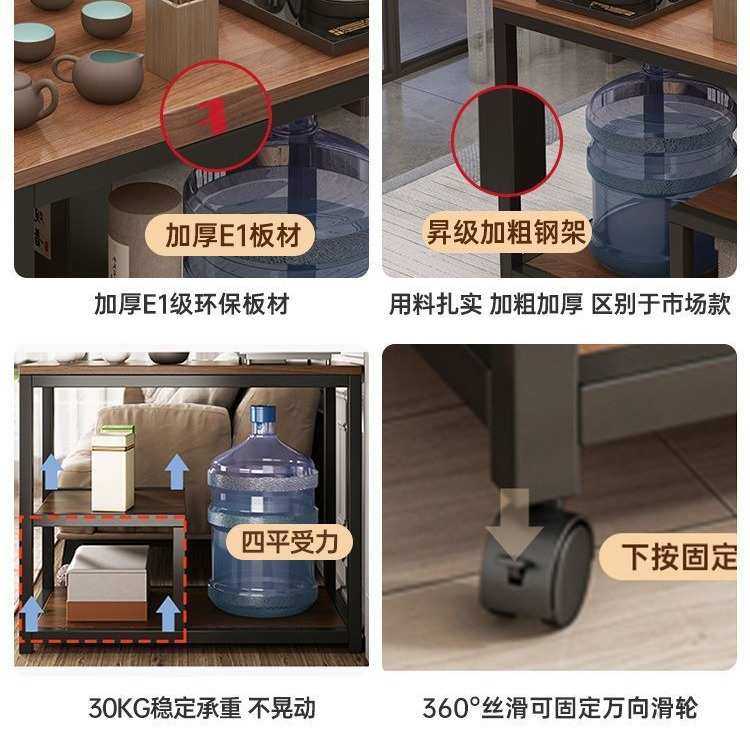 加厚E1板材

加厚E1级环保板材

昇级加粗钢架

用料扎实 加粗加厚 区别于市场款

四平受力

30KG稳定承重 不晃动

下按固定

360°丝滑可固定万向滑轮