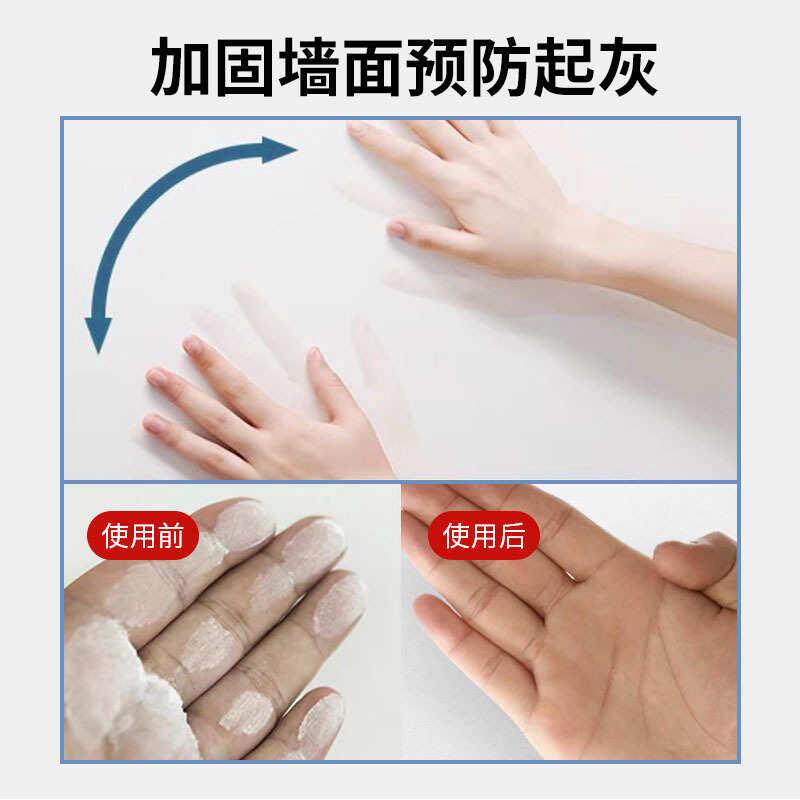 加固墙面预防起灰

使用前

使用后