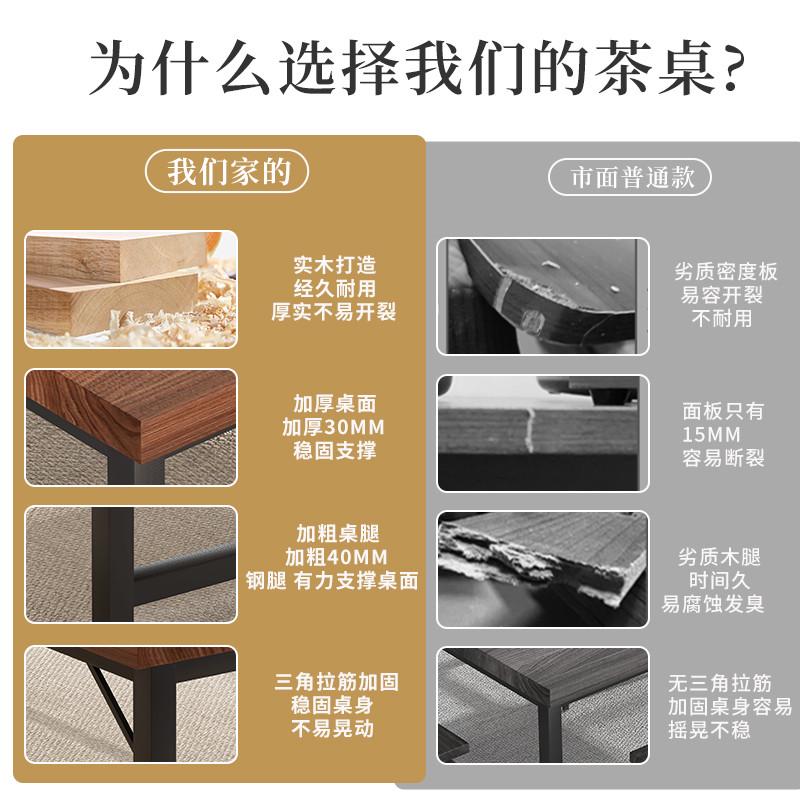 为什么选择我们的茶桌?

我们家的

实木打造
经久耐用
厚实不易开裂

加厚桌面
加厚30MM
稳固支撑

加粗桌腿
加粗40MM
钢腿 有力支撑桌面

三角拉筋加固
稳固桌身
不易晃动

市面普通款

劣质密度板
易容开裂
不耐用

面板只有
15MM
容易断裂

劣质木腿
时间久
易腐蚀发臭

无三角拉筋
加固桌身容易
摇晃不稳