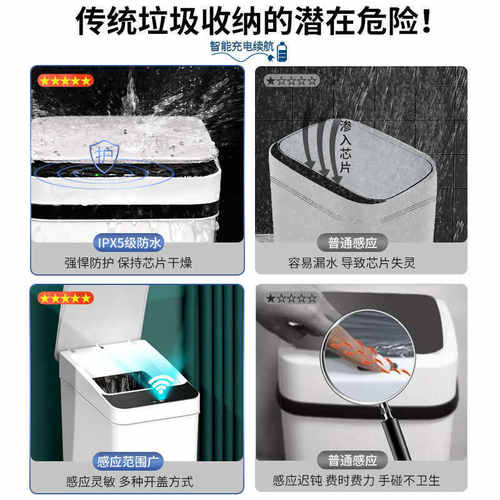 传统垃圾收纳的潜在危险!

智能充电续航

★★★★★

护

IPX5级防水

强悍防护 保持芯片干燥

★☆☆☆☆

渗入芯片

普通感应

容易漏水 导致芯片失灵

★★★★★

感应范围广

感应灵敏 多种开盖方式

★☆☆☆☆

普通感应

感应迟钝 费时费力 手碰不卫生